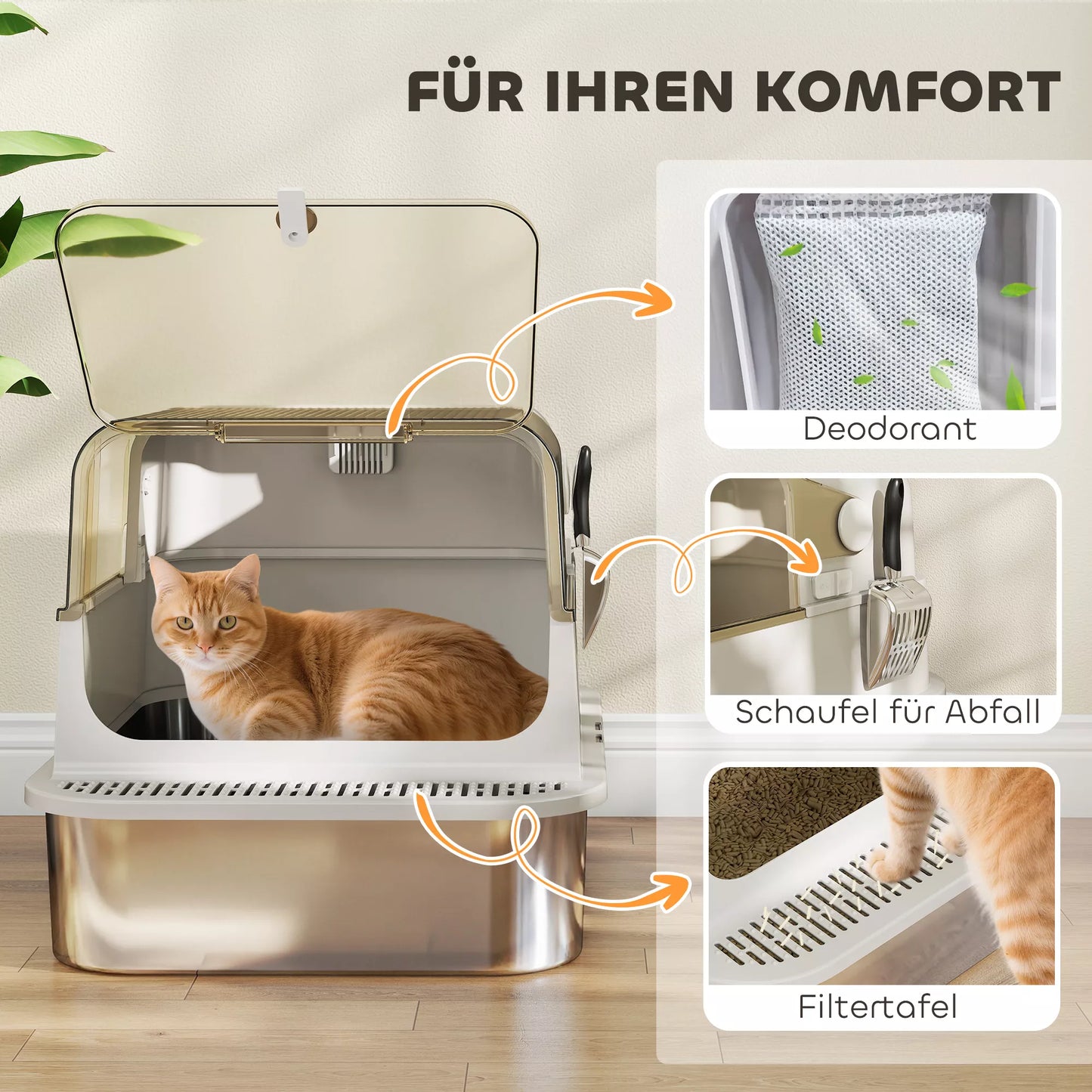 FÜR IHREN KOMFORT

Deodorant

Schaufel für Abfall

Filtertafel