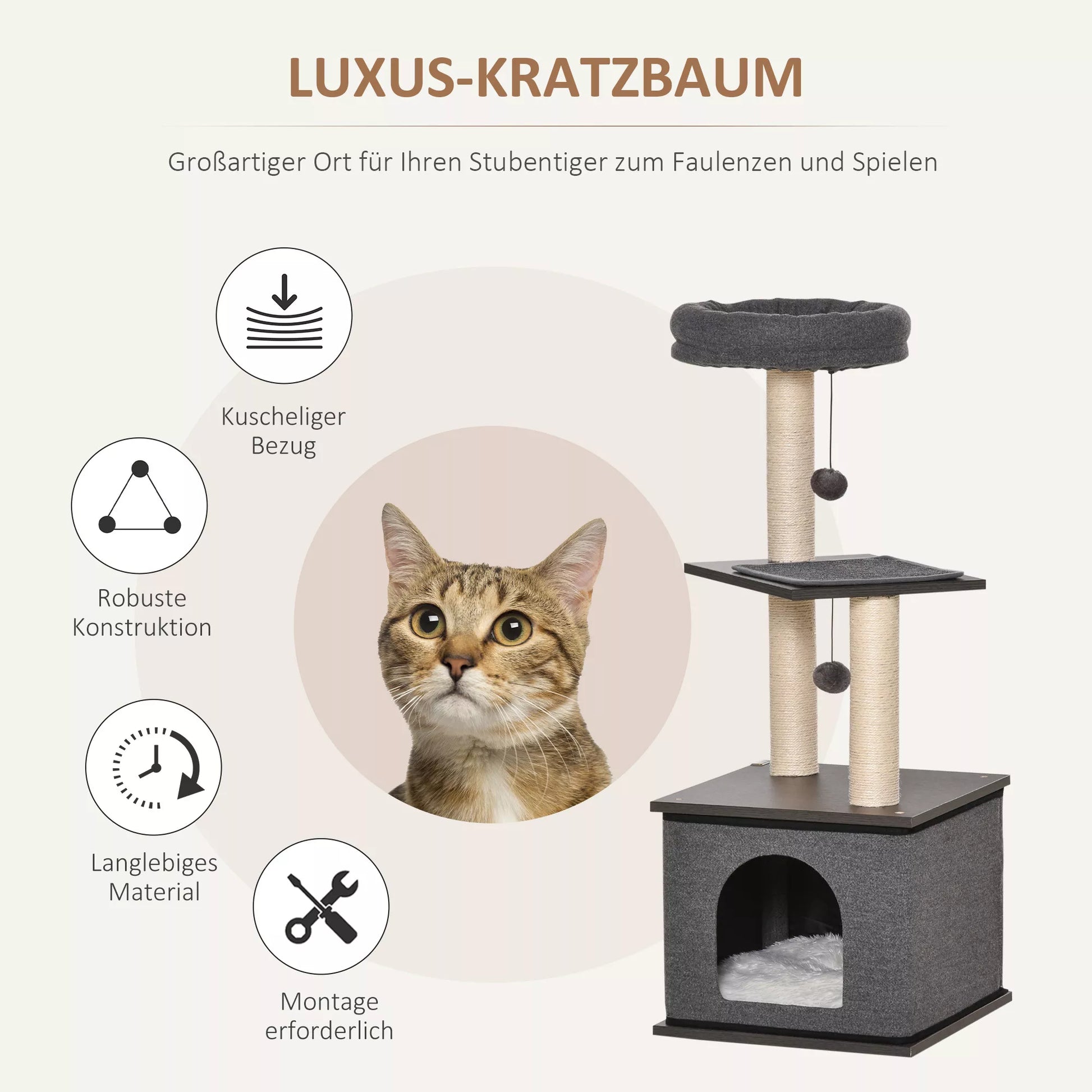 LUXUS-KRATZBAUM

Großartiger Ort für Ihren Stubentiger zum Faulenzen und Spielen

Kuscheliger Bezug

Robuste Konstruktion

Langlebiges Material

Montage erforderlich