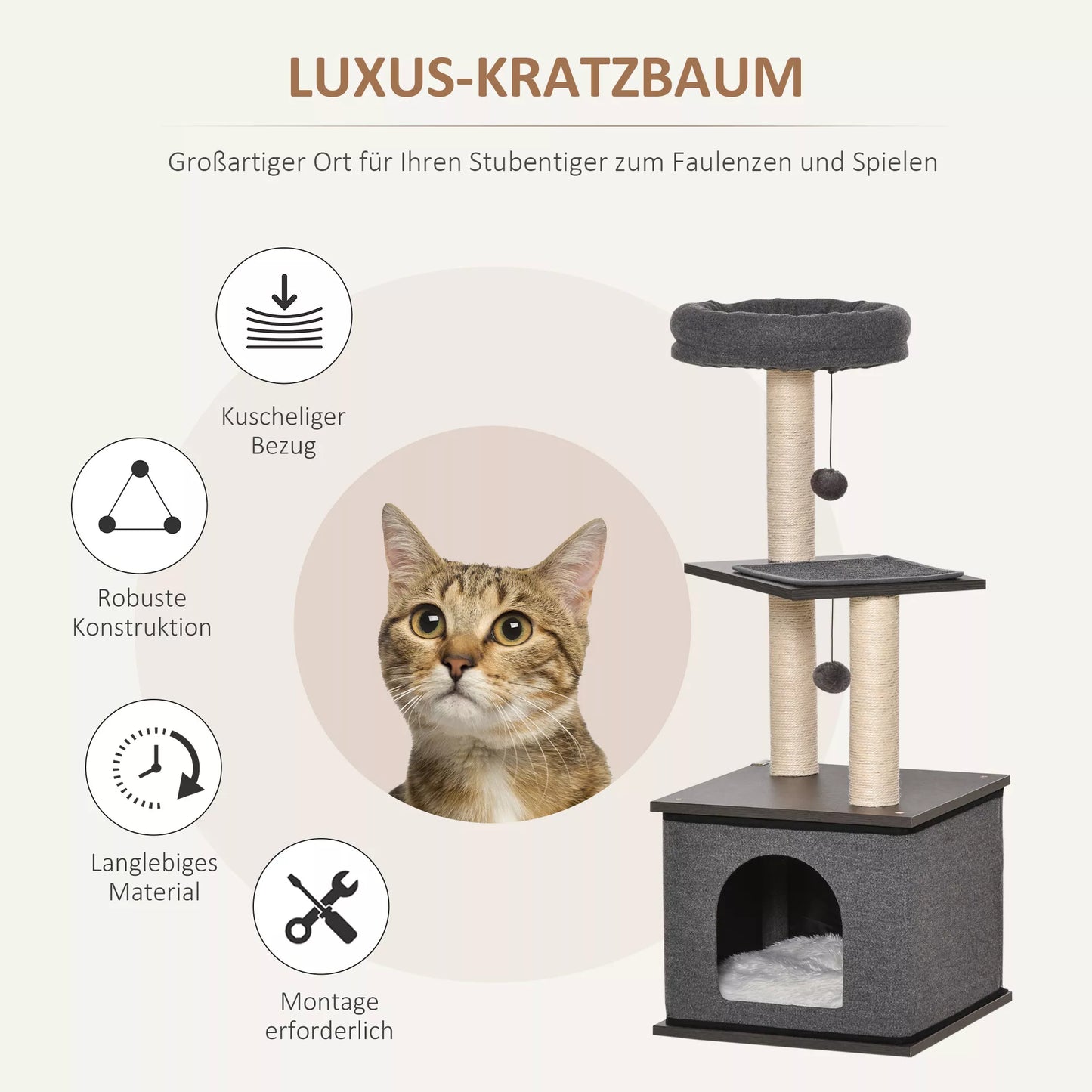 LUXUS-KRATZBAUM

Großartiger Ort für Ihren Stubentiger zum Faulenzen und Spielen

Kuscheliger Bezug

Robuste Konstruktion

Langlebiges Material

Montage erforderlich