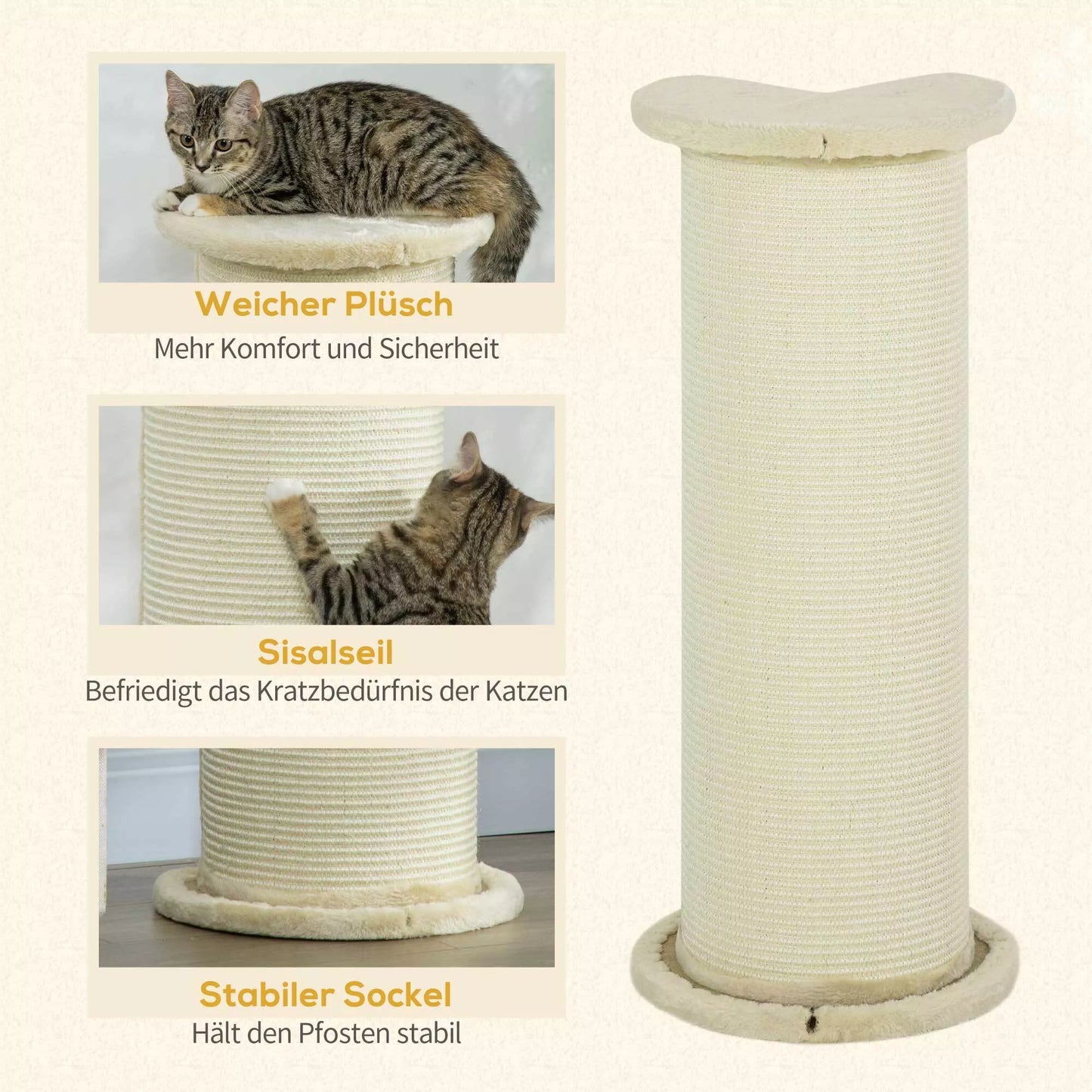 Weicher Plüsch
Mehr Komfort und Sicherheit

Sisalseil
Befriedigt das Kratzbedürfnis der Katzen

Stabiler Sockel
Hält den Pfosten stabil