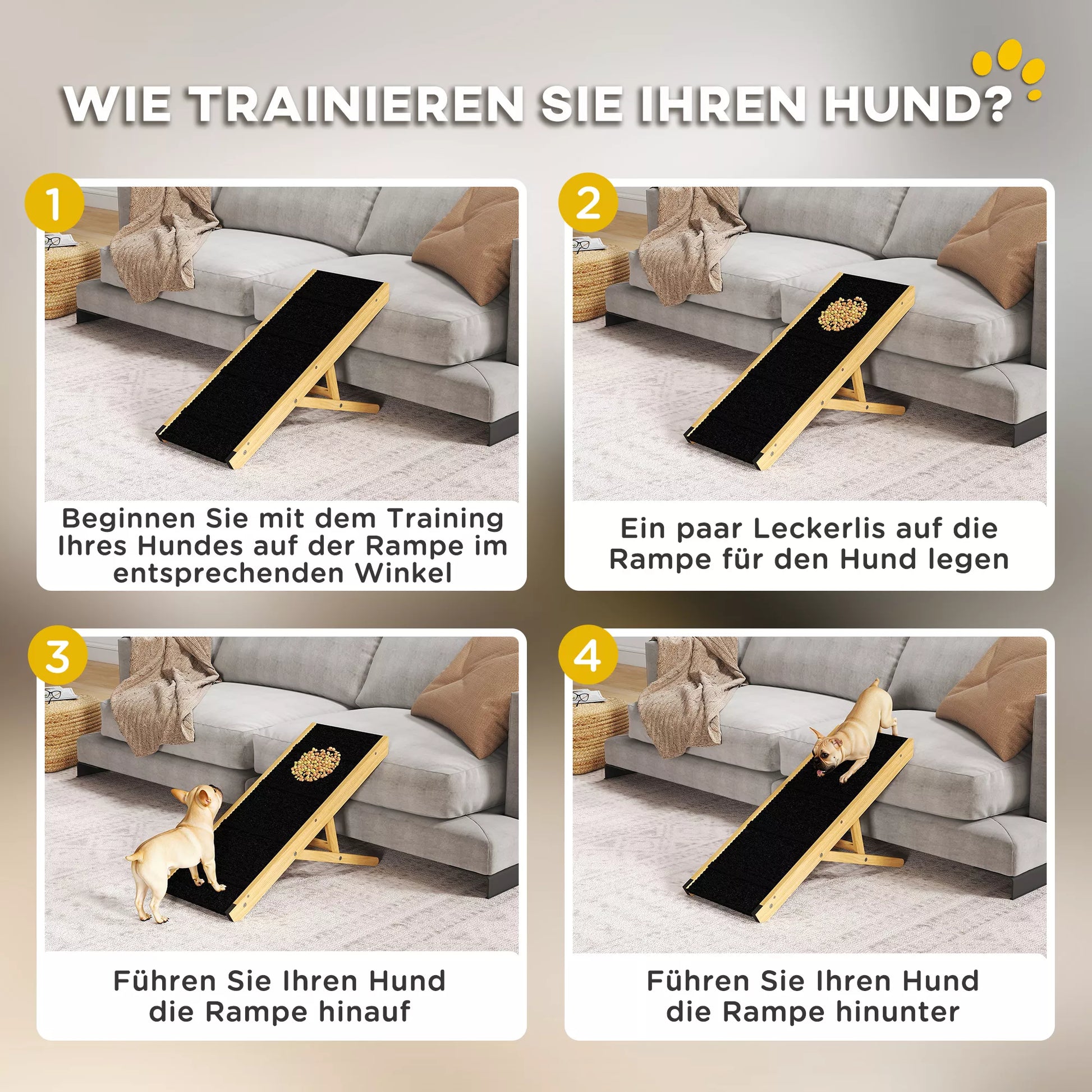 WIE TRAINIEREN SIE IHREN HUND?

1

Beginnen Sie mit dem Training Ihres Hundes auf der Rampe im entsprechenden Winkel

2

Ein paar Leckerlis auf die Rampe für den Hund legen

3

Führen Sie Ihren Hund die Rampe hinauf

4

Führen Sie Ihren Hund die Rampe hinunter