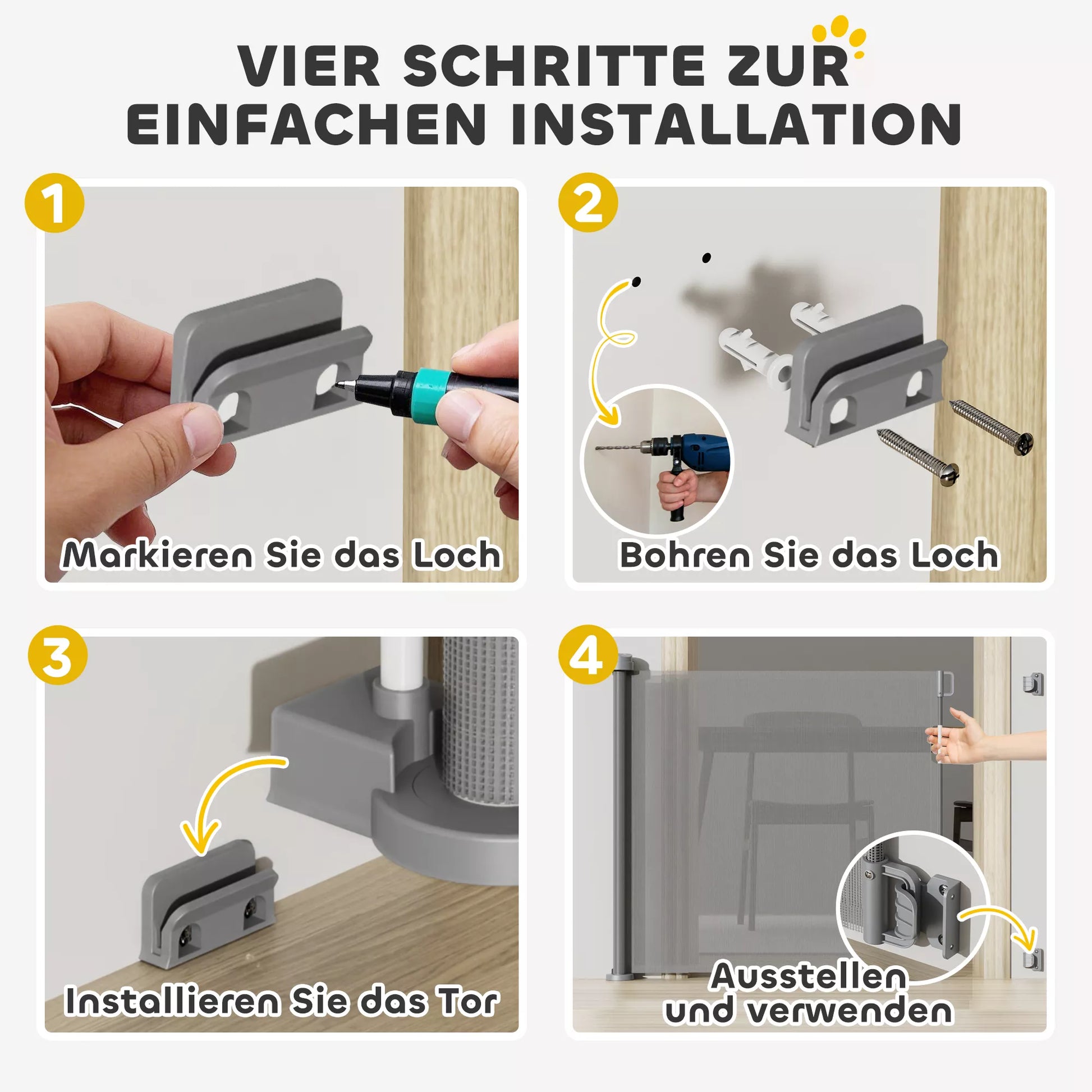 VIER SCHRITTE ZUR EINFACHEN INSTALLATION

1

Markieren Sie das Loch

2

Bohren Sie das Loch

3

Installieren Sie das Tor

4

Ausstellen und verwenden