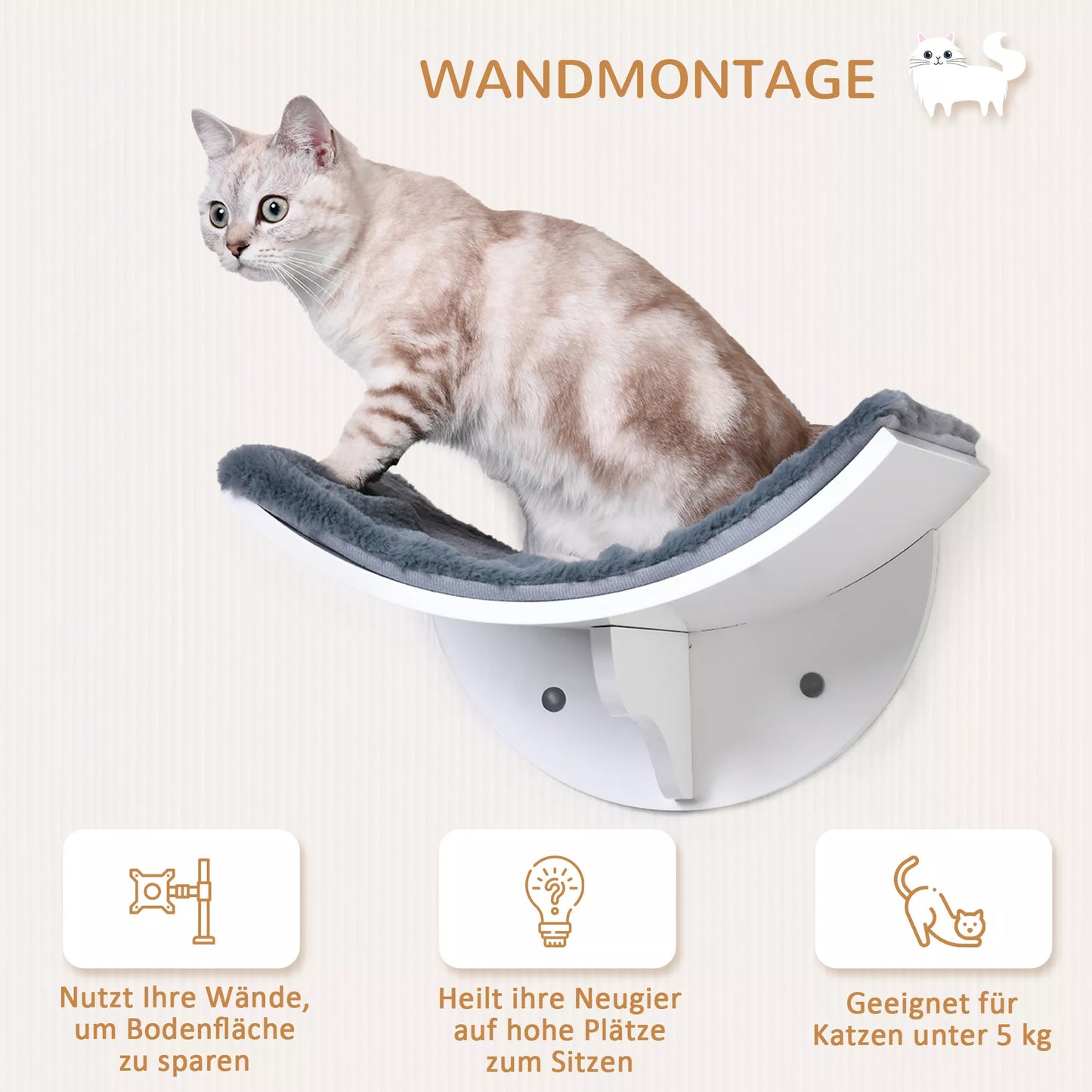 WANDMONTAGE

Nutzt Ihre Wände, um Bodenfläche zu sparen

Heilt ihre Neugier auf hohe Plätze zum Sitzen

Geeignet für Katzen unter 5 kg