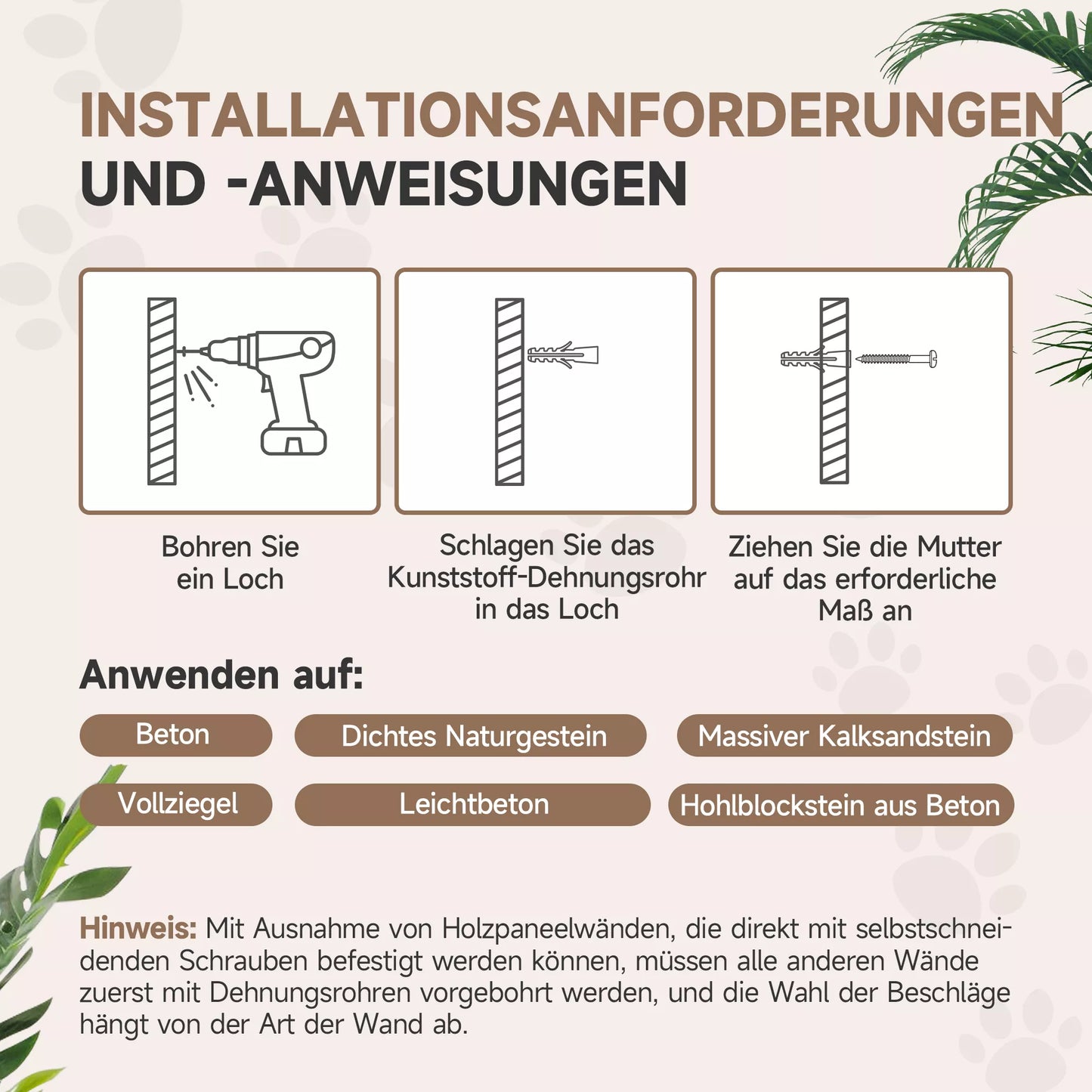 INSTALLATIONSANFORDERUNGEN UND -ANWEISUNGEN

Bohren Sie ein Loch

Schlagen Sie das Kunststoff-Dehnungsrohr in das Loch

Ziehen Sie die Mutter auf das erforderliche Maß an

Anwenden auf:

Beton

Dichtes Naturgestein

Massiver Kalksandstein

Vollziegel

Leichtbeton

Hohlblockstein aus Beton

Hinweis: Mit Ausnahme von Holzpaneelwänden, die direkt mit selbstschneidenden Schrauben befestigt werden können, müssen alle anderen Wände zuerst mit Dehnungsrohren vorgebohrt werden, und die Wahl der Beschläge hängt von der Art der Wand ab.