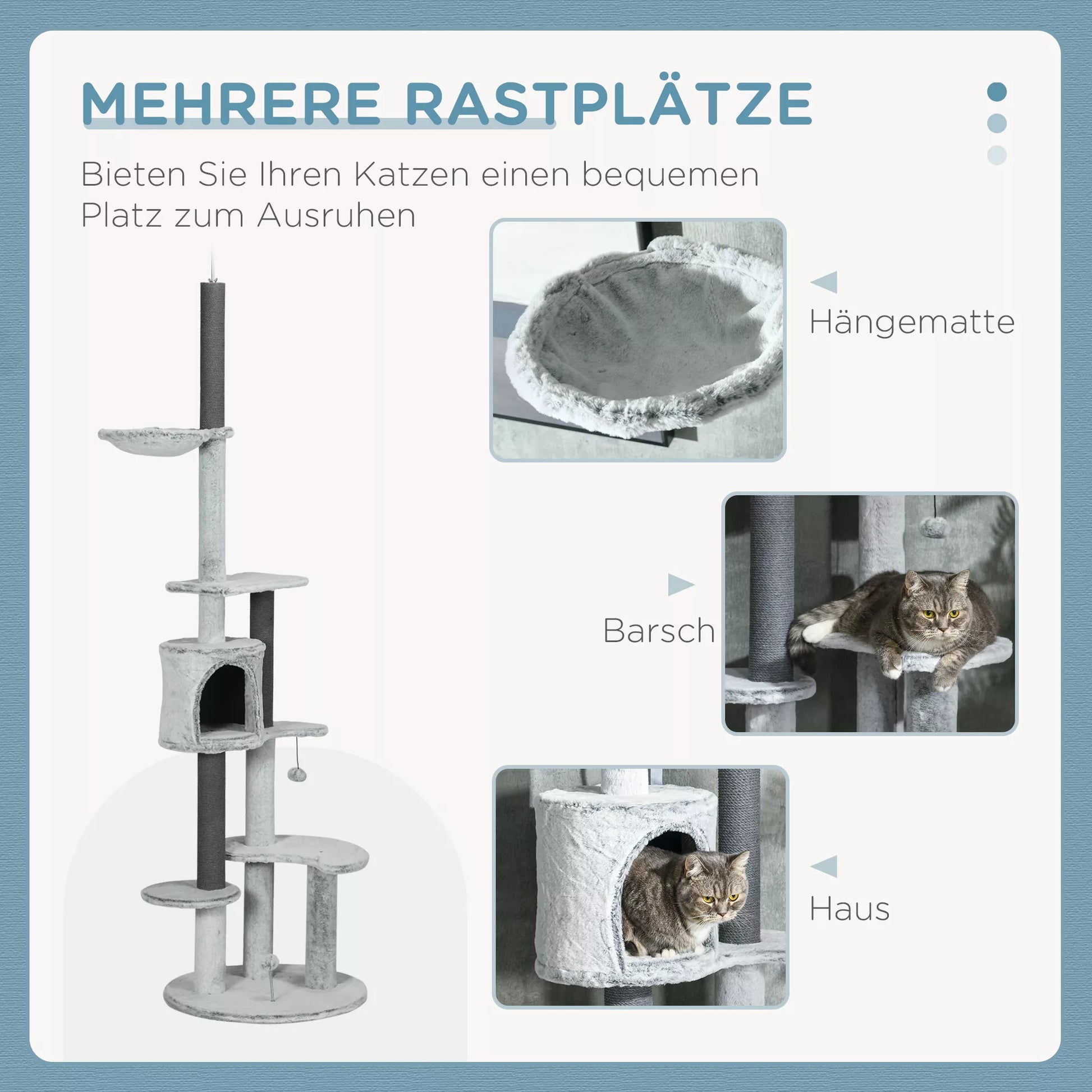 MEHRERE RASTPLÄTZE

Bieten Sie Ihren Katzen einen bequemen Platz zum Ausruhen

Hängematte

Barsch

Haus