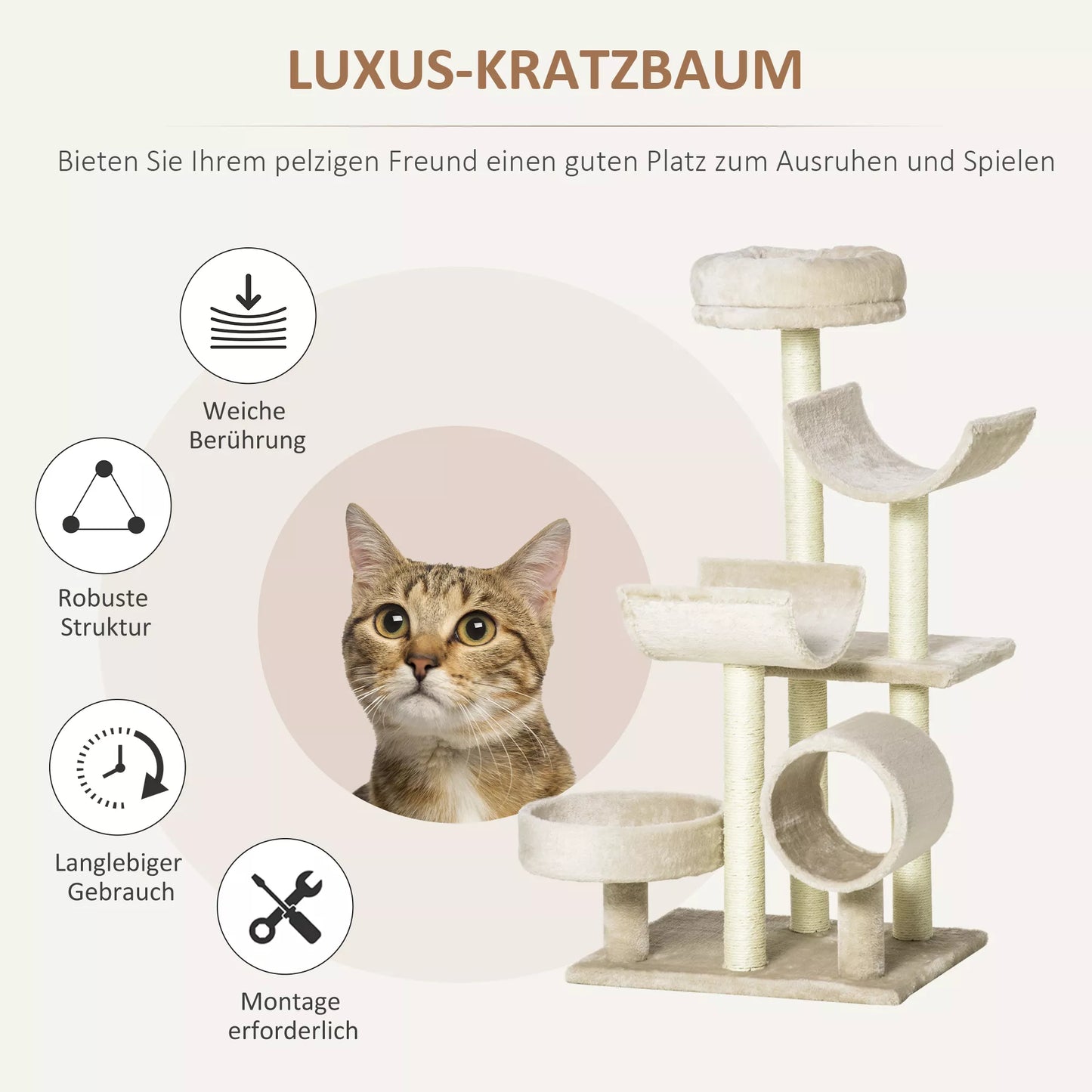 LUXUS-KRATZBAUM

Bieten Sie Ihrem pelzigen Freund einen guten Platz zum Ausruhen und Spielen

Weiche Berührung

Robuste Struktur

Langlebiger Gebrauch

Montage erforderlich