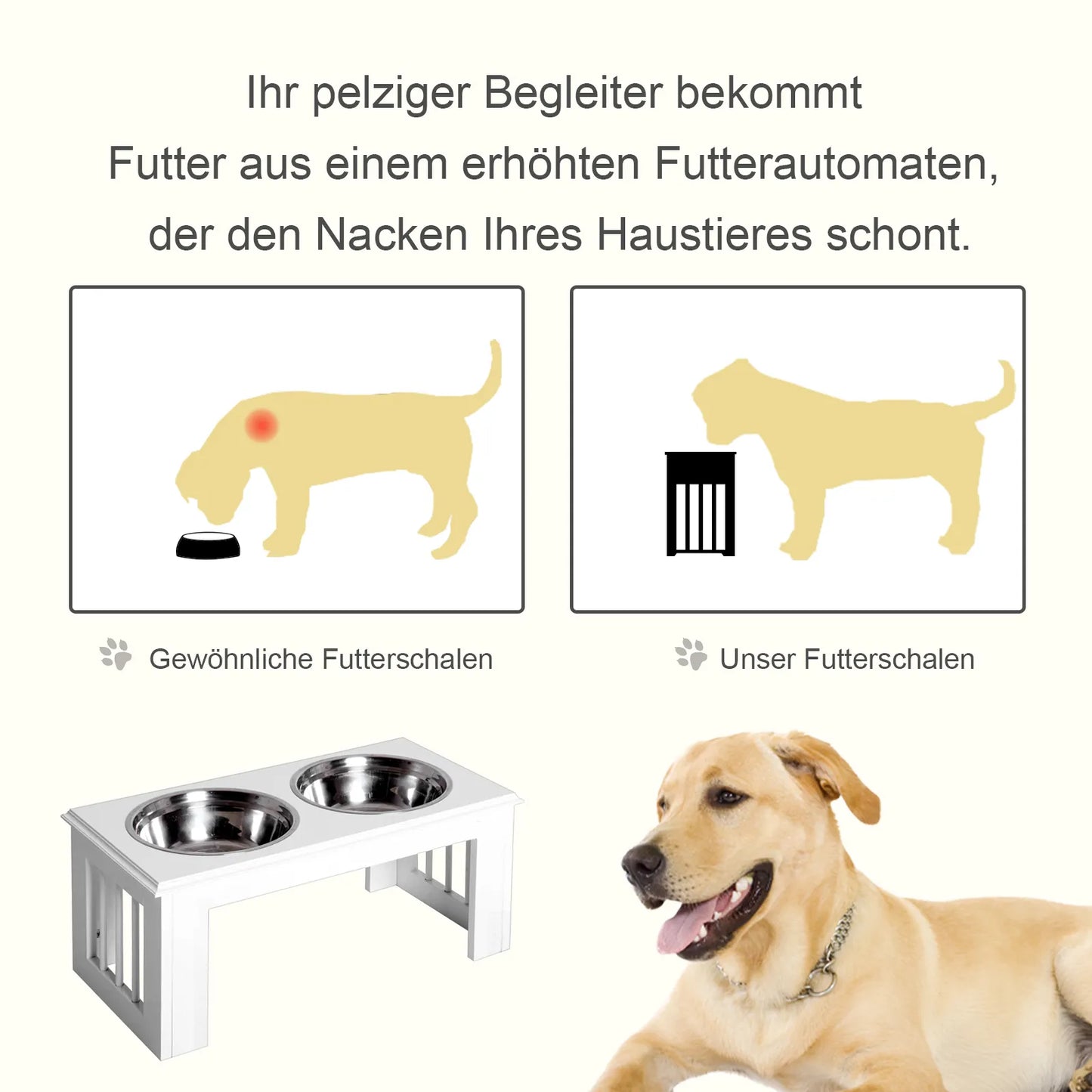 Ihr pelziger Begleiter bekommt
Futter aus einem erhöhten Futterautomaten,
der den Nacken Ihres Haustieres schont.

Gewöhnliche Futterschalen

Unser Futterschalen