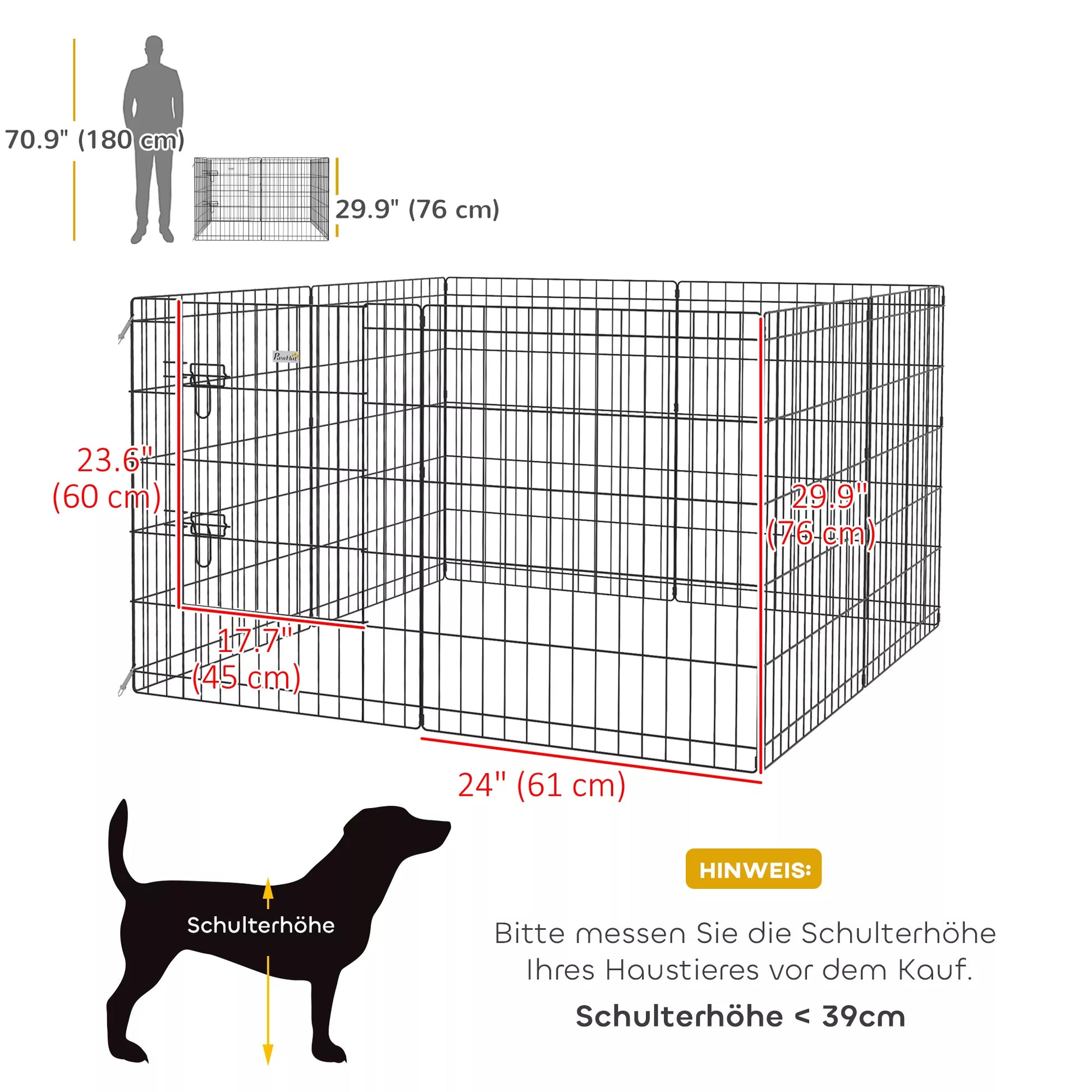 70.9" (180 cm)

29.9" (76 cm)

PawHut

23.6" (60 cm)

29.9" (76 cm)

17.7" (45 cm)

24" (61 cm)

Schulterhöhe

HINWEIS:

Bitte messen Sie die Schulterhöhe Ihres Haustieres vor dem Kauf.

Schulterhöhe < 39cm