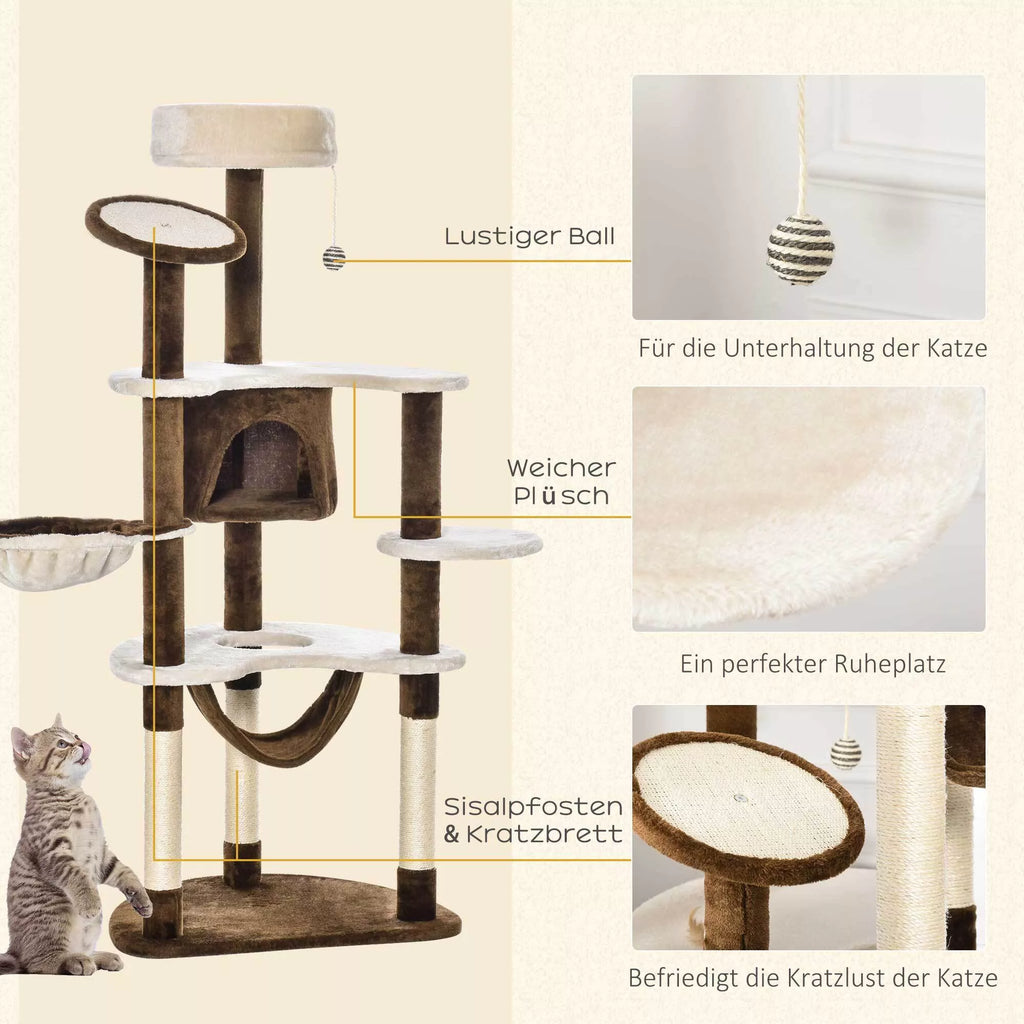 Lustiger Ball

Für die Unterhaltung der Katze

Weicher Plüsch

Ein perfekter Ruheplatz

Sisalpfosten & Kratzbrett

Befriedigt die Kratzlust der Katze