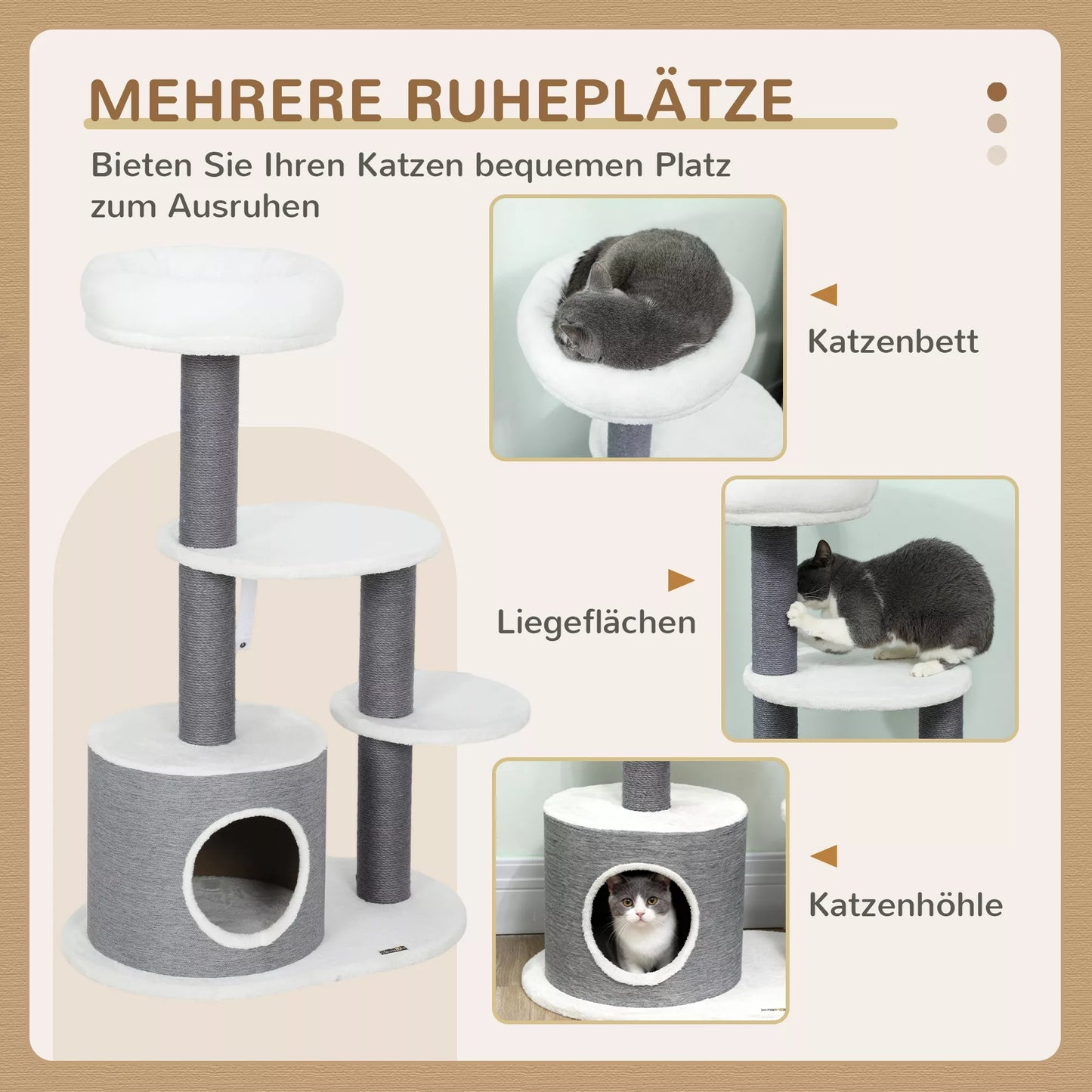 MEHRERE RUHEPLÄTZE

Bieten Sie Ihren Katzen bequemen Platz zum Ausruhen

Katzenbett

Liegeflächen

Katzenhöhle