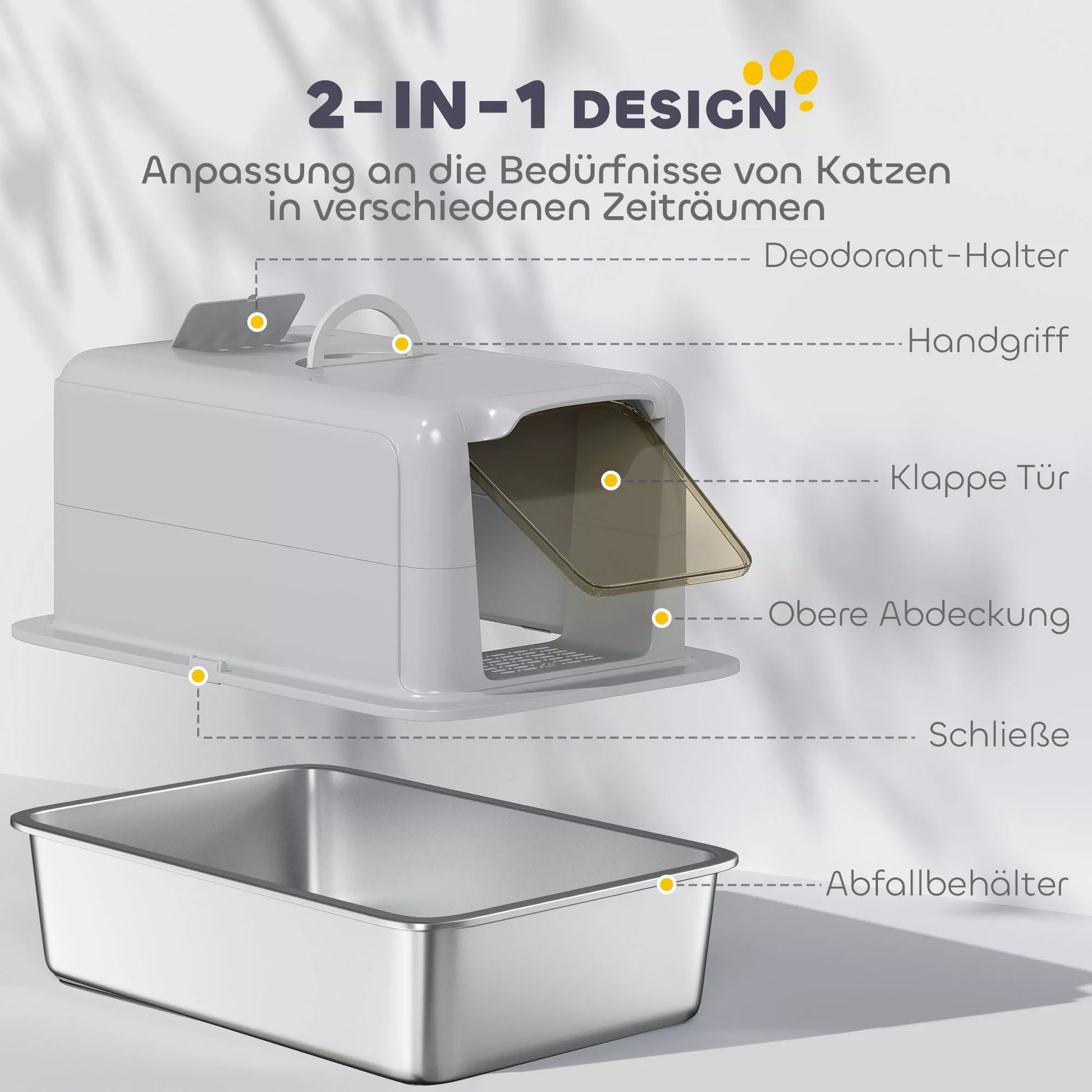 2-IN-1 DESIGN

Anpassung an die Bedürfnisse von Katzen in verschiedenen Zeiträumen

Deodorant-Halter

Handgriff

Klappe Tür

Obere Abdeckung

Schließe

Abfallbehälter