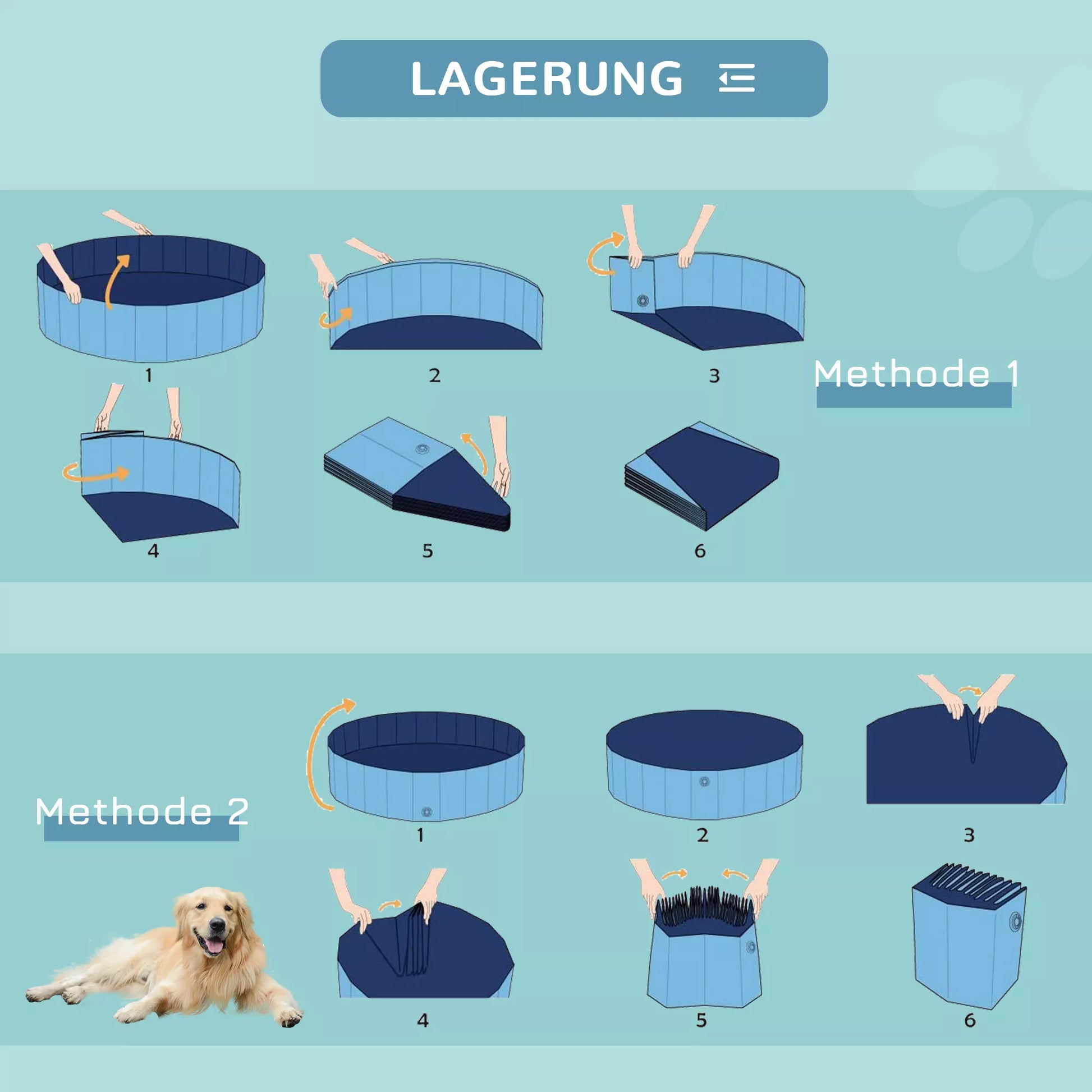 LAGERUNG

1

2

3

Methode 1

4

5

6

Methode 2

1

2

3

4

5

6