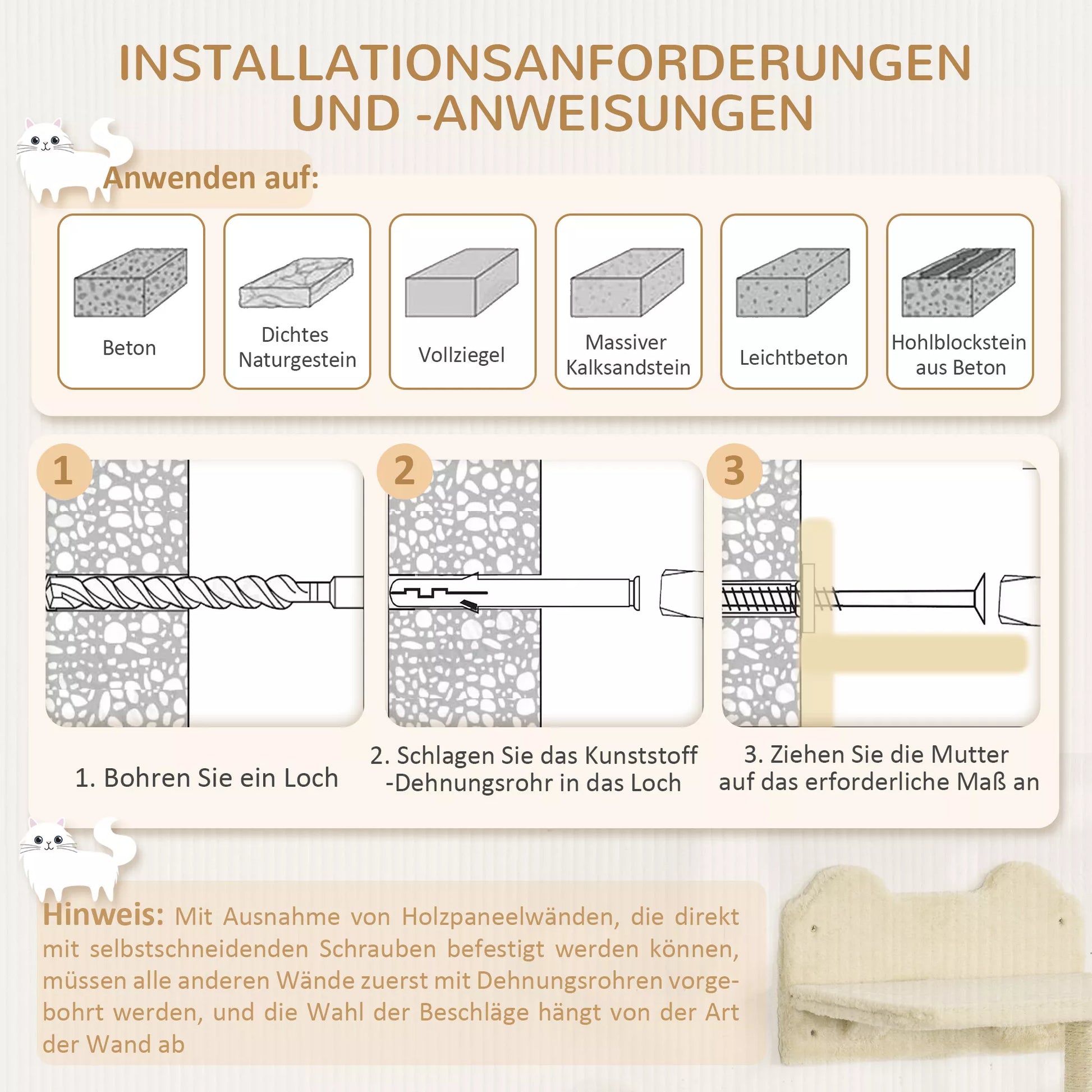 INSTALLATIONSANFORDERUNGEN UND -ANWEISUNGEN

Anwenden auf:

Beton

Dichtes Naturgestein

Vollziegel

Massiver Kalksandstein

Leichtbeton

Hohlblockstein aus Beton

1

2

3

1. Bohren Sie ein Loch

2. Schlagen Sie das Kunststoff -Dehnungsrohr in das Loch

3. Ziehen Sie die Mutter auf das erforderliche Maß an

Hinweis: Mit Ausnahme von Holzpaneelwänden, die direkt mit selbstschneidenden Schrauben befestigt werden können, müssen alle anderen Wände zuerst mit Dehnungsrohren vorgebohrt werden, und die Wahl der Beschläge hängt von der Art der Wand ab