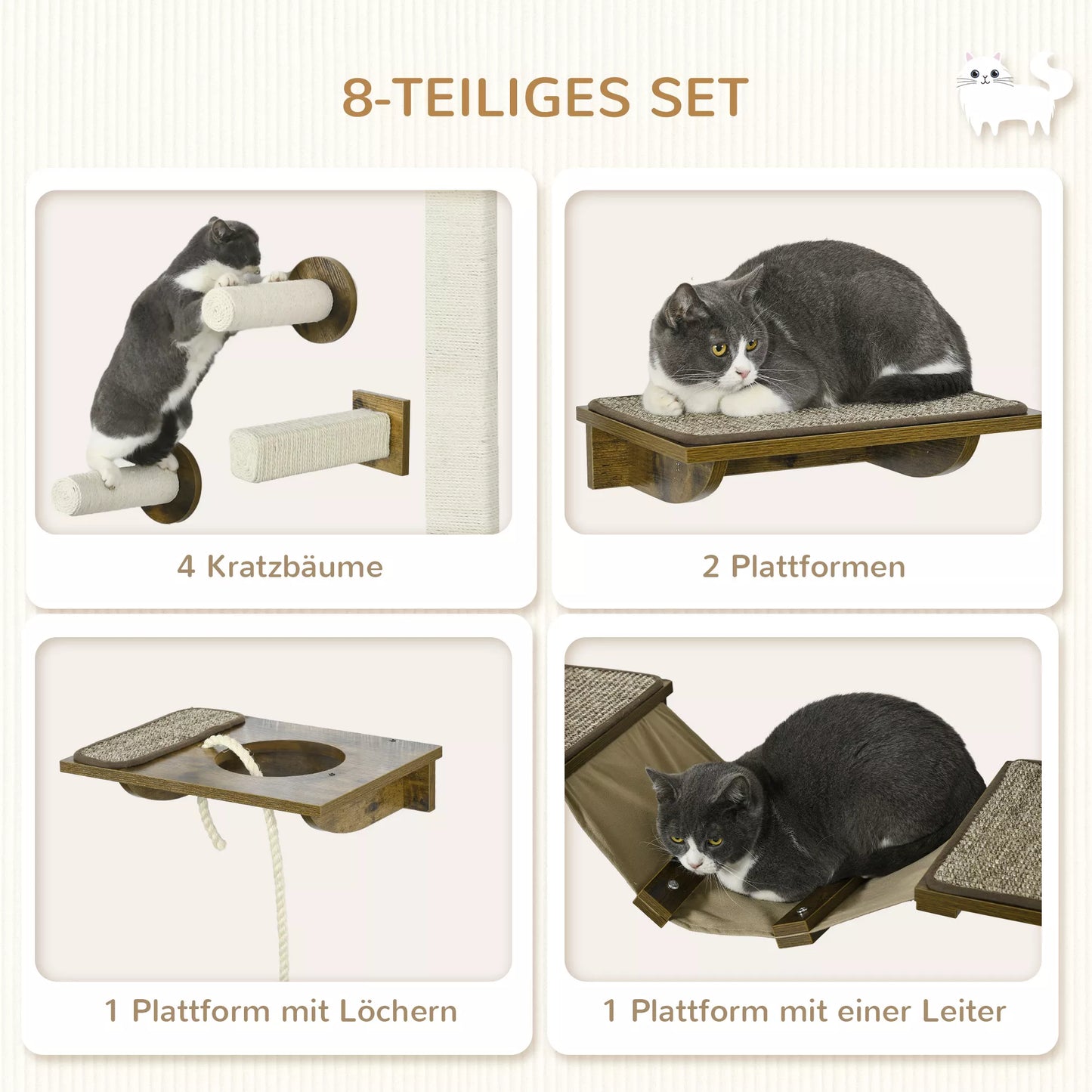 8-TEILIGES SET

4 Kratzbäume

2 Plattformen

1 Plattform mit Löchern

1 Plattform mit einer Leiter